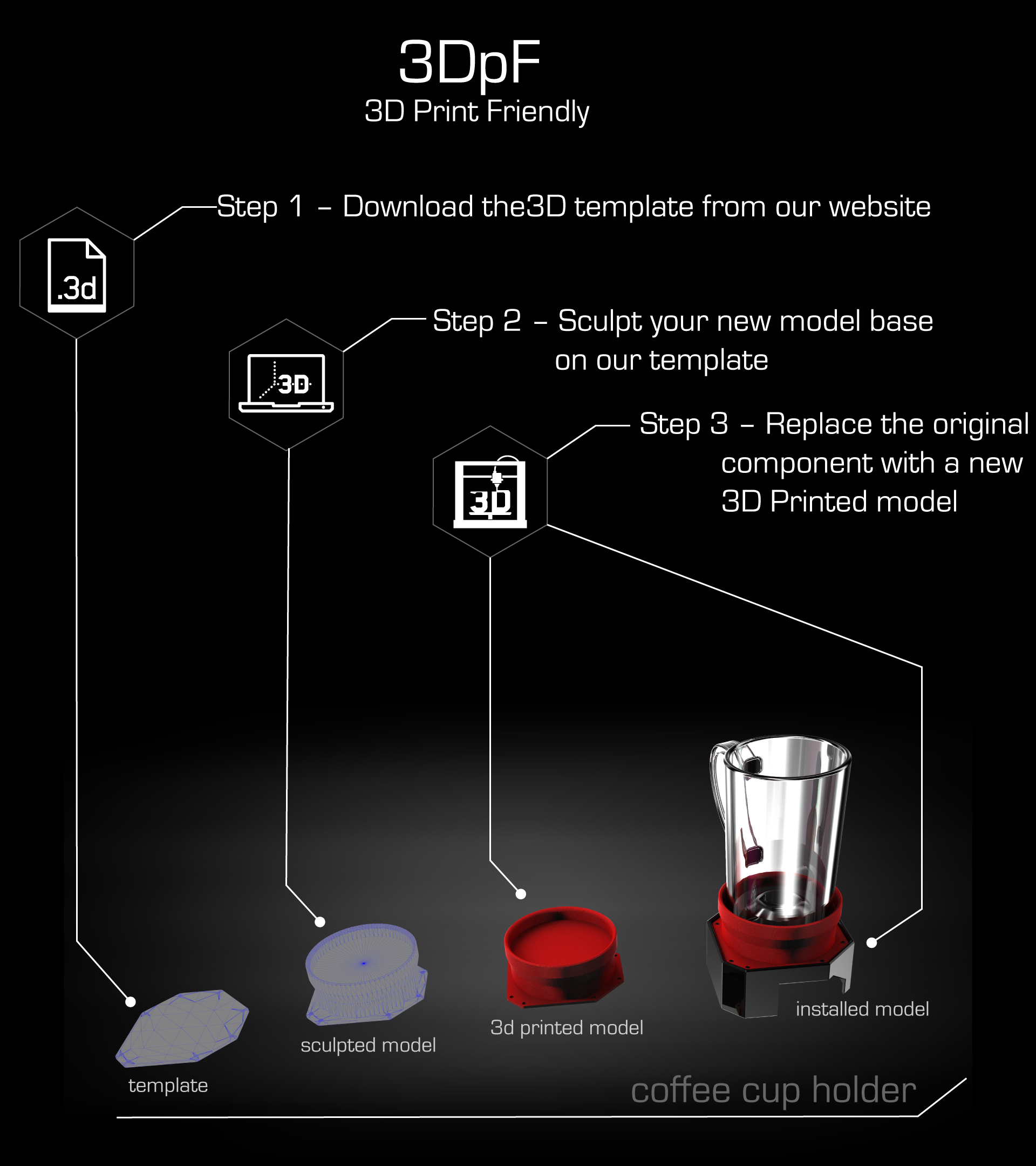 3DpF
3D Print Friendly

Step 1 – Download the3D template from our website

.3d

Step 2 – Sculpt your new model base on our template

3D

Step 3 – Replace the original component with a new 3D Printed model

3D

template

sculpted model

3d printed model

installed model

coffee cup holder