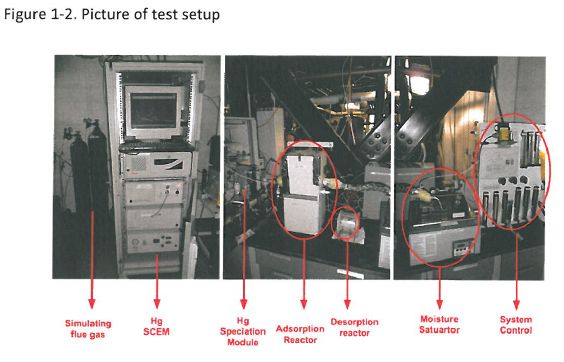 Figure 1-2. Picture of test setup

Simulating flue gas

Hg SCEM

Hg Speciation Module

Adsorption Reactor

Desorption reactor

Moisture Satuartor

System Control